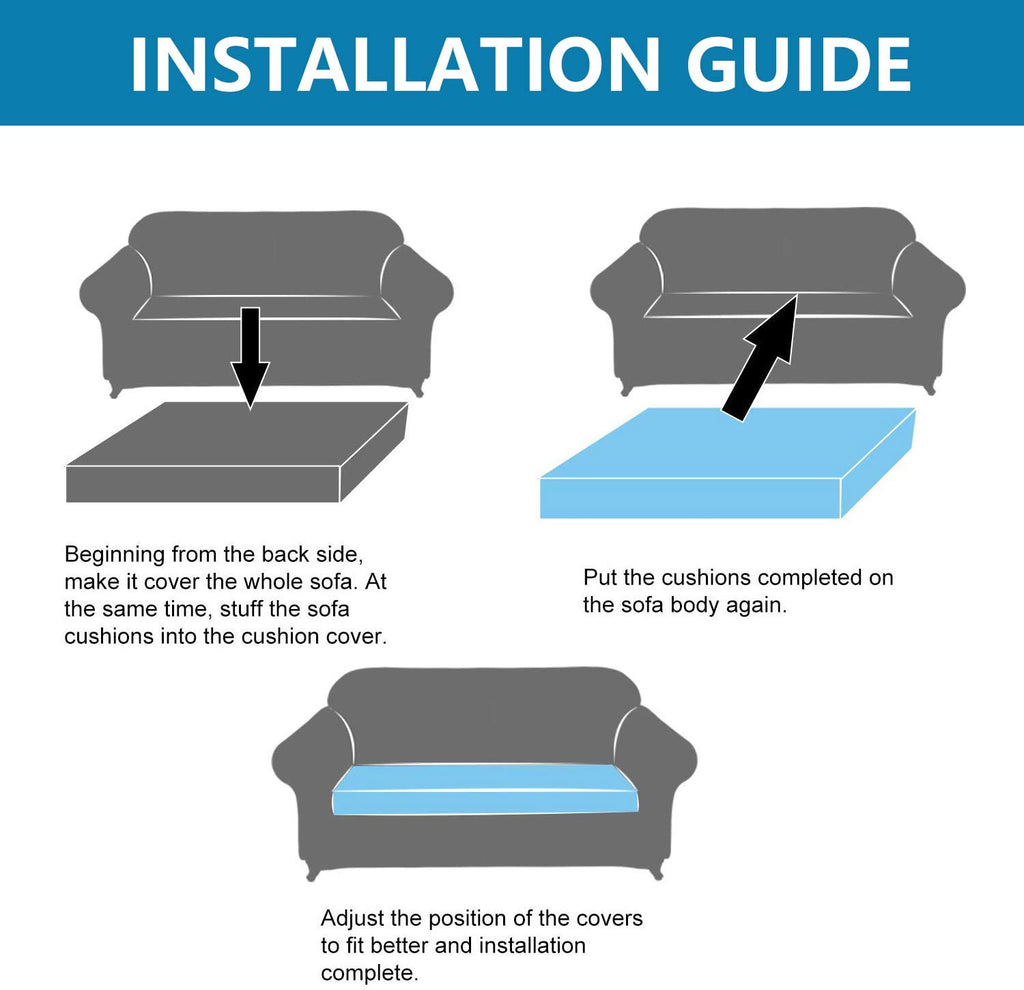 INSTALLATION GUIDE

Beginning from the back side, make it cover the whole sofa. At the same time, stuff the sofa cushions into the cushion cover.

Put the cushions completed on the sofa body again.

Adjust the position of the covers to fit better and installation complete.